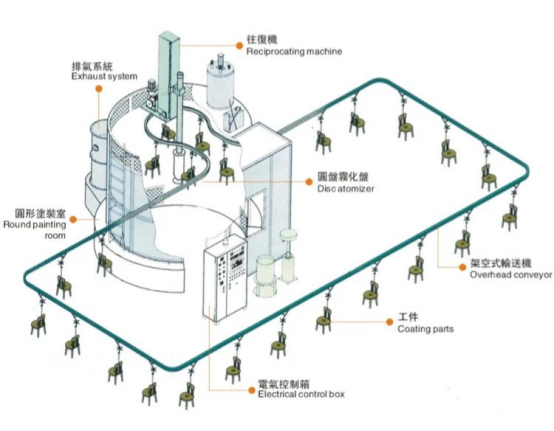 往復機
Reciprocating machine

排氣系統
Exhaust system

圓盤霧化盤
Disc atomizer

圓形塗裝室
Round painting room

架空式輸送機
Overhead conveyor

工件
Coating parts

電氣控制箱
Electrical control box